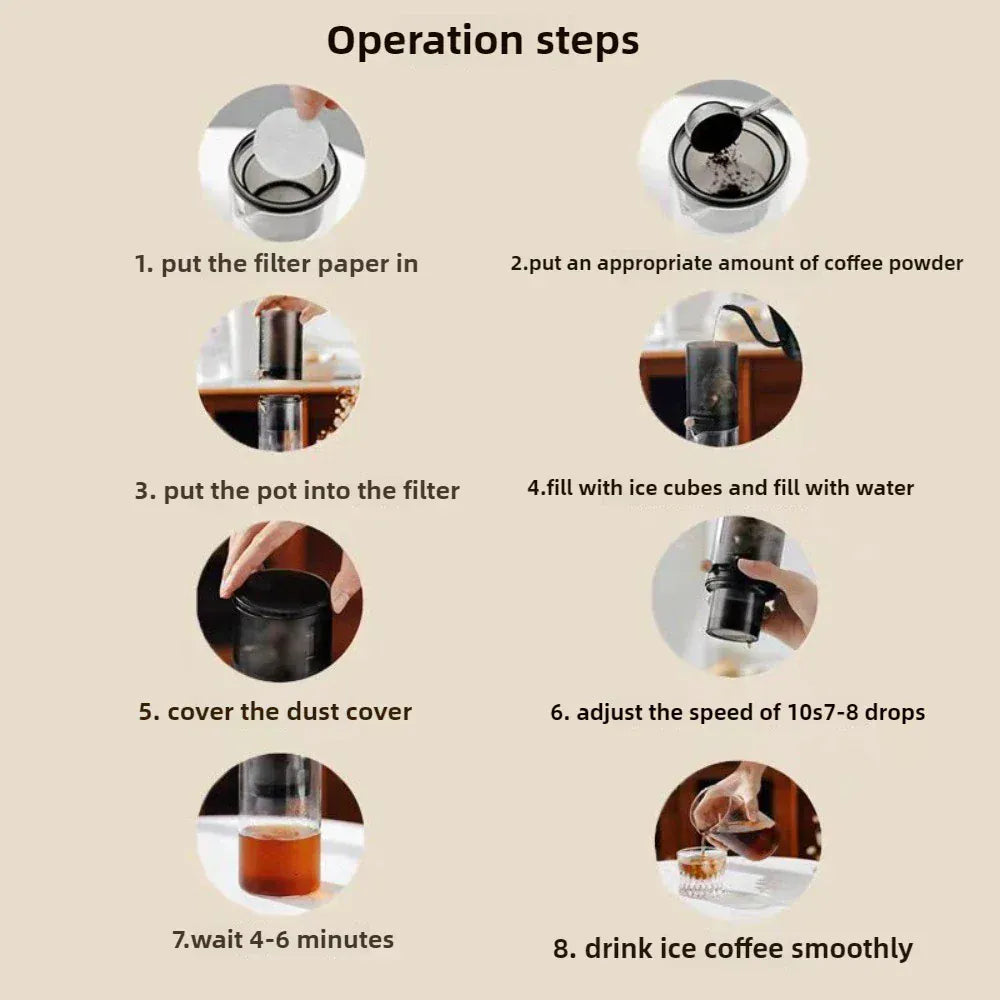 Operation steps

1. put the filter paper in

2.put an appropriate amount of coffee powder

3. put the pot into the filter

4.fill with ice cubes and fill with water

5. cover the dust cover

6. adjust the speed of 10s7-8 drops

7.wait 4-6 minutes

8. drink ice coffee smoothly