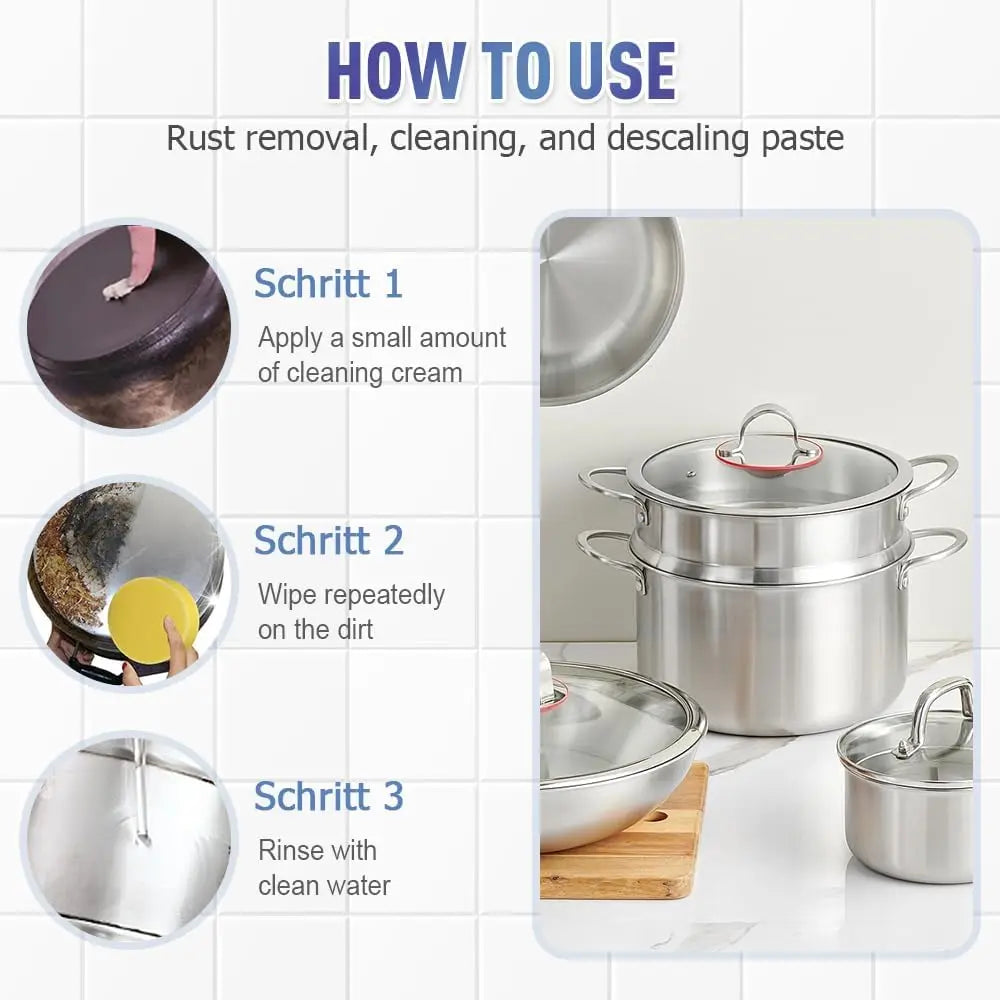 HOW TO USE

Rust removal, cleaning, and descaling paste

Schritt 1

Apply a small amount of cleaning cream

Schritt 2

Wipe repeatedly on the dirt

Schritt 3

Rinse with clean water