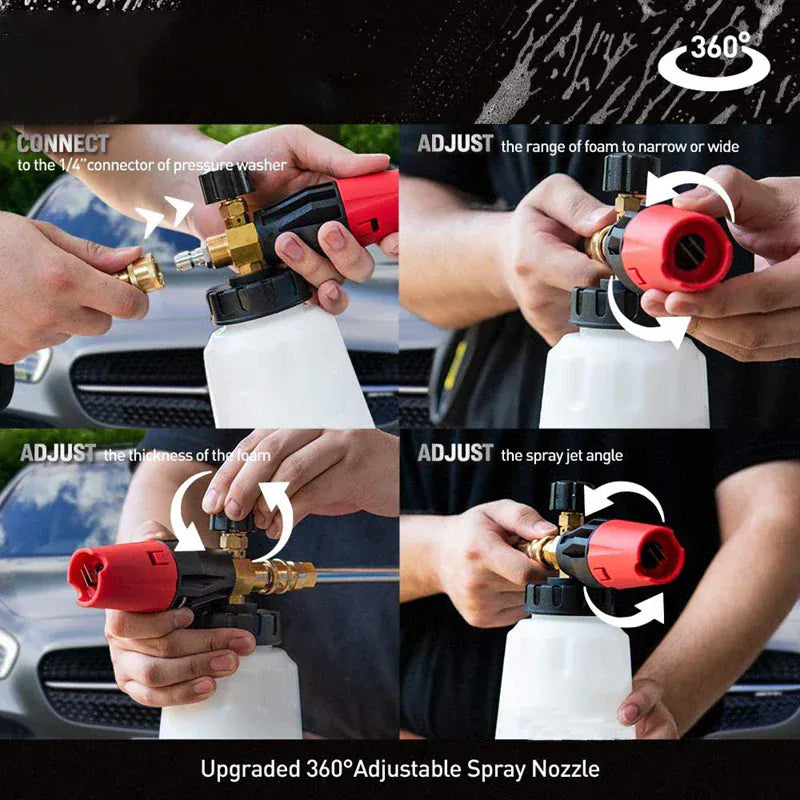 360°

CONNECT to the 1/4" connector of pressure washer

ADJUST the range of foam to narrow or wide

ADJUST the thickness of the foam

ADJUST the spray jet angle

Upgraded 360°Adjustable Spray Nozzle